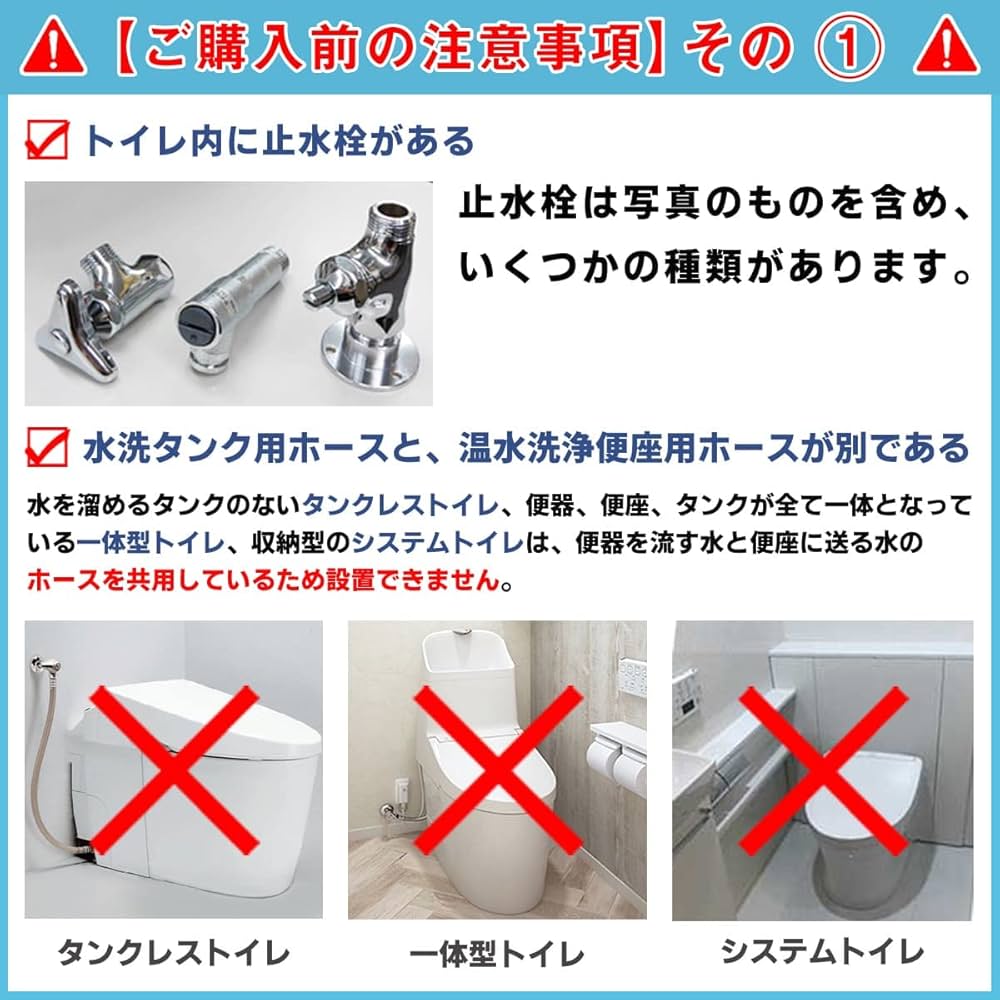 【ご購入前の注意事項】その ①

トイレ内に止水栓がある

止水栓は写真のものを含め、いくつかの種類があります。

水洗タンク用ホースと、温水洗浄便座用ホースが別である

水を溜めるタンクのないタンクレストイレ、便器、便座、タンクが全て一体となっている一体型トイレ、収納型のシステムトイレは、便器を流す水と便座に送る水のホースを共用しているため設置できません。

タンクレストイレ

一体型トイレ

システムトイレ